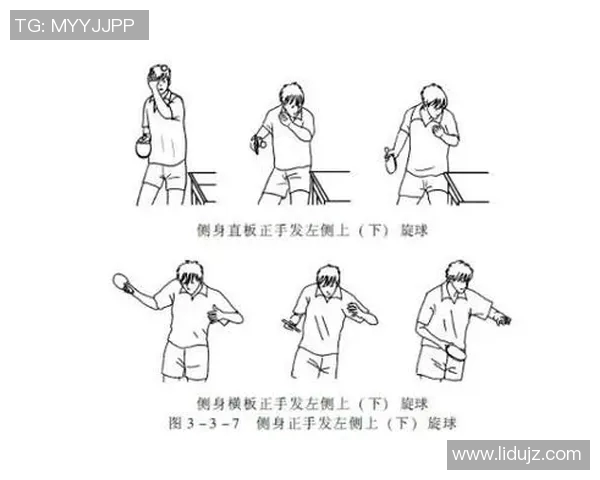 TG: MYYJJPP

侧身直板正手发左侧上（下）旋球

侧身横板正手发左侧上（下）旋球
图 3－3－7　侧身正手发左侧上（下）旋球

www.lidujz.com